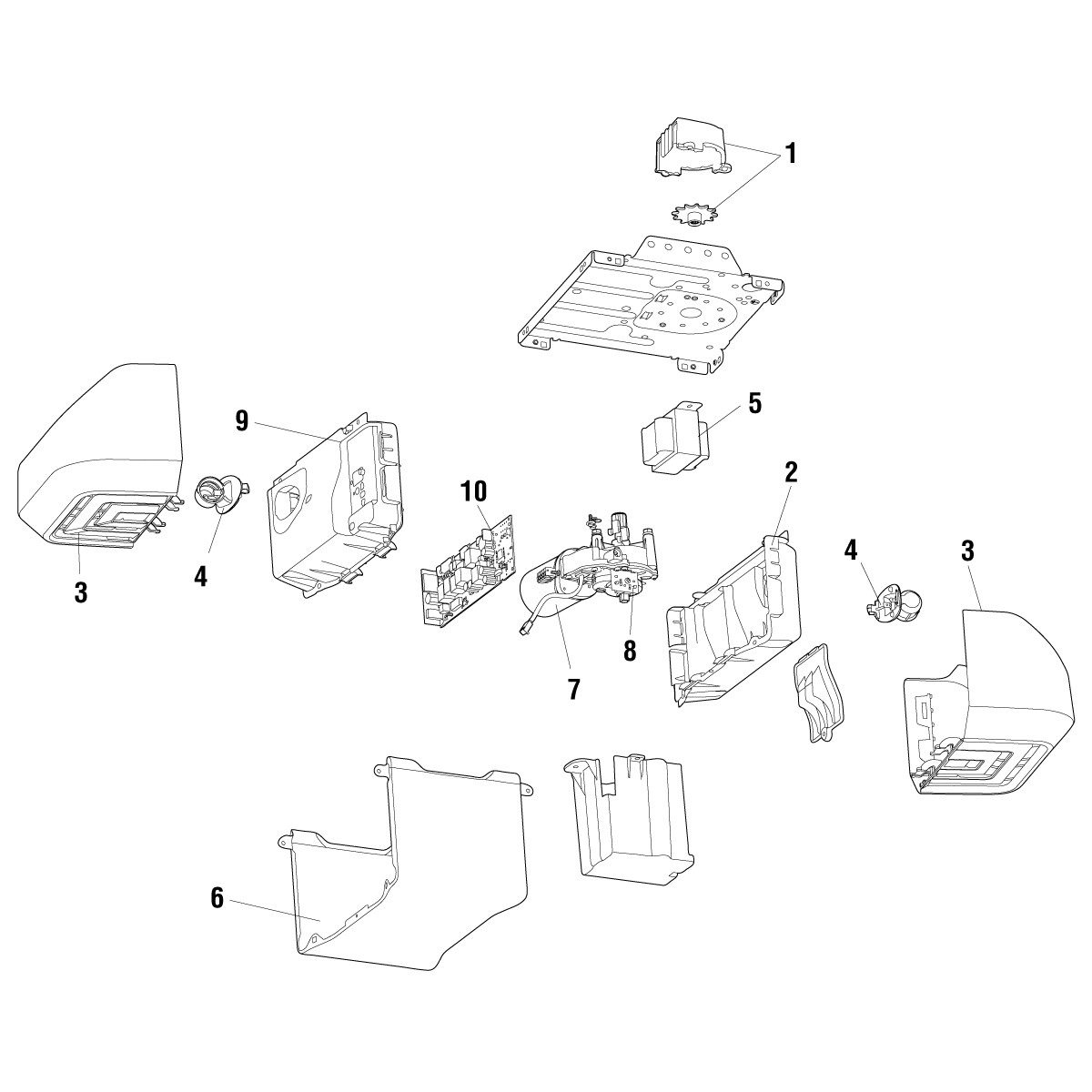 1
5
9
2
10
4
3
3
4
8
7
6