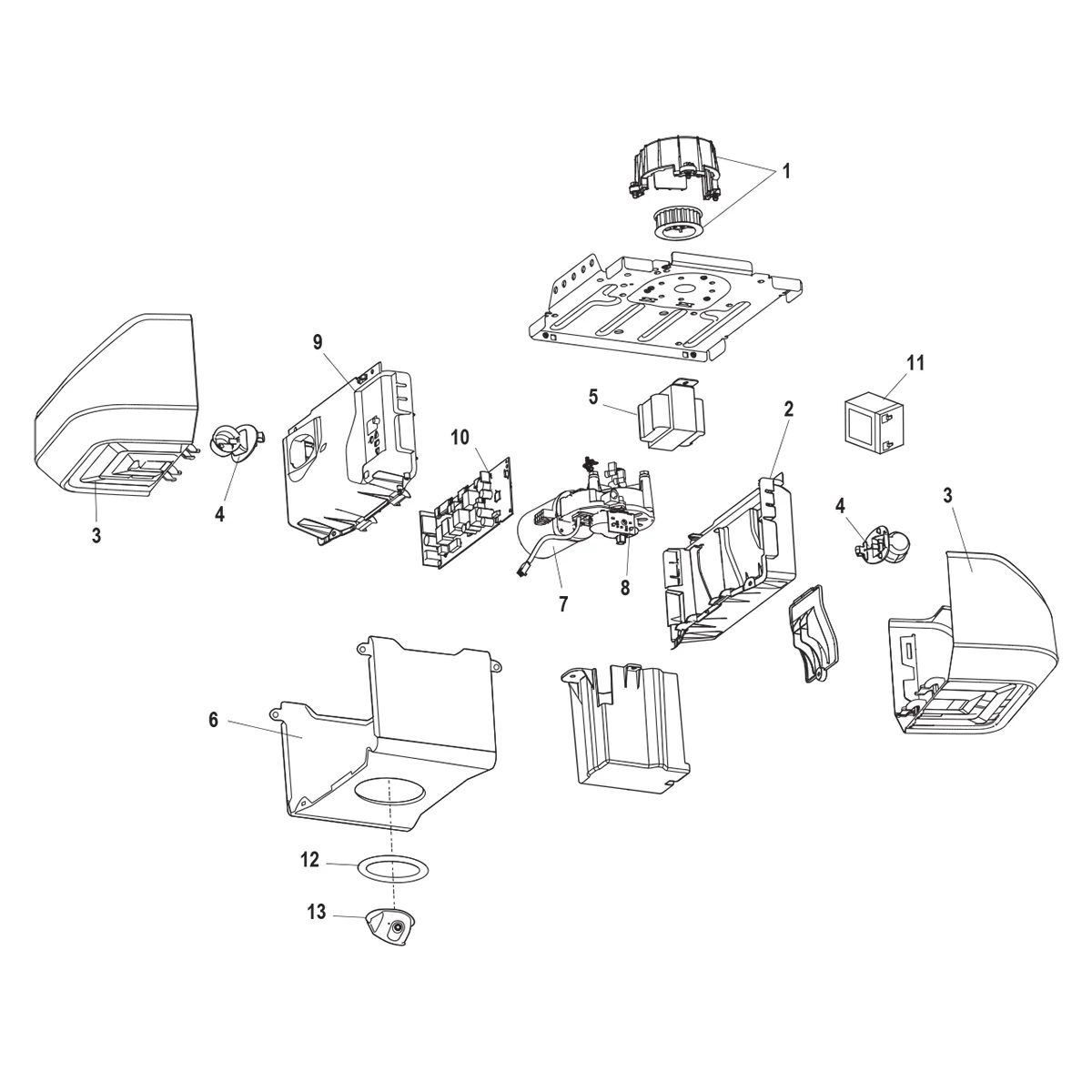 1
9
11
5
2
10
3
4
4
3
7
8
6
12
13